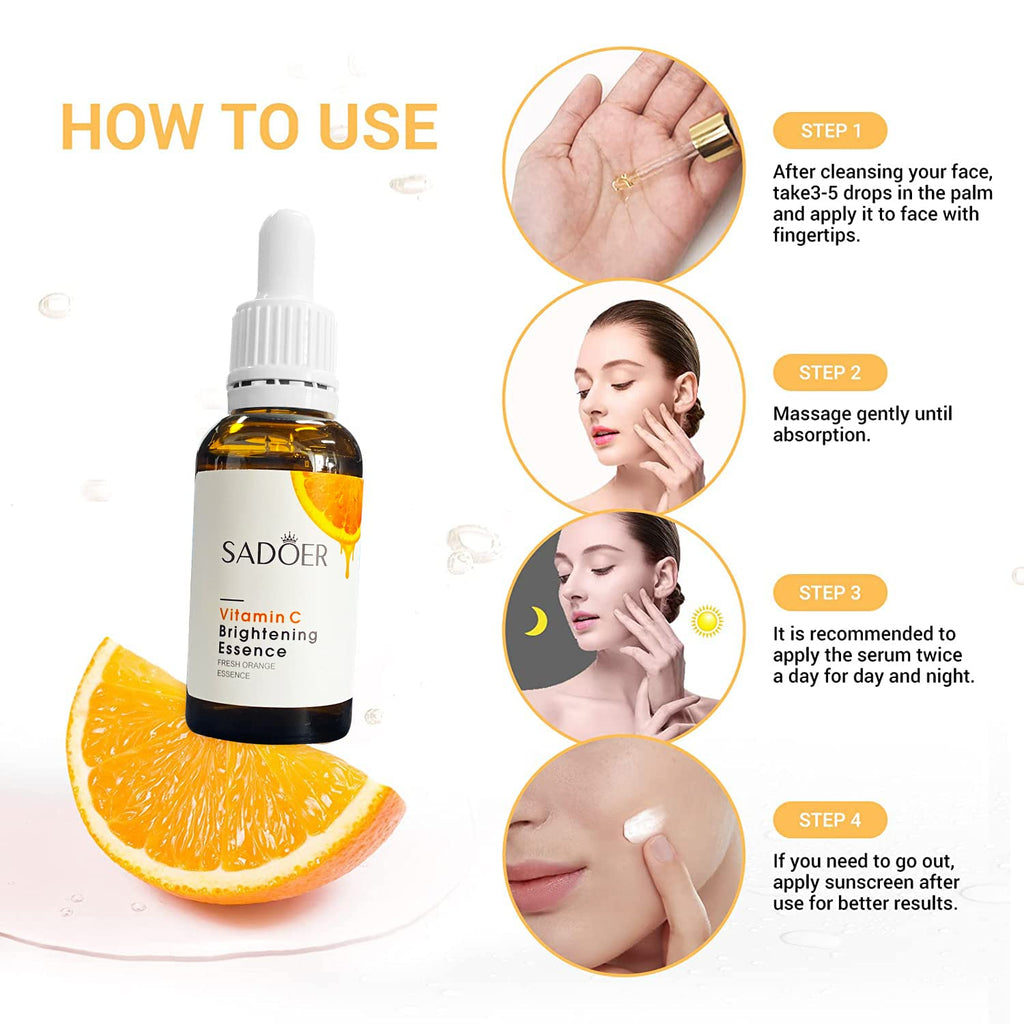 HOW TO USE

SADOER

Vitamin C Brightening Essence
FRESH ORANGE ESSENCE

STEP 1
After cleansing your face, take3-5 drops in the palm and apply it to face with fingertips.

STEP 2
Massage gently until absorption.

STEP 3
It is recommended to apply the serum twice a day for day and night.

STEP 4
If you need to go out, apply sunscreen after use for better results.